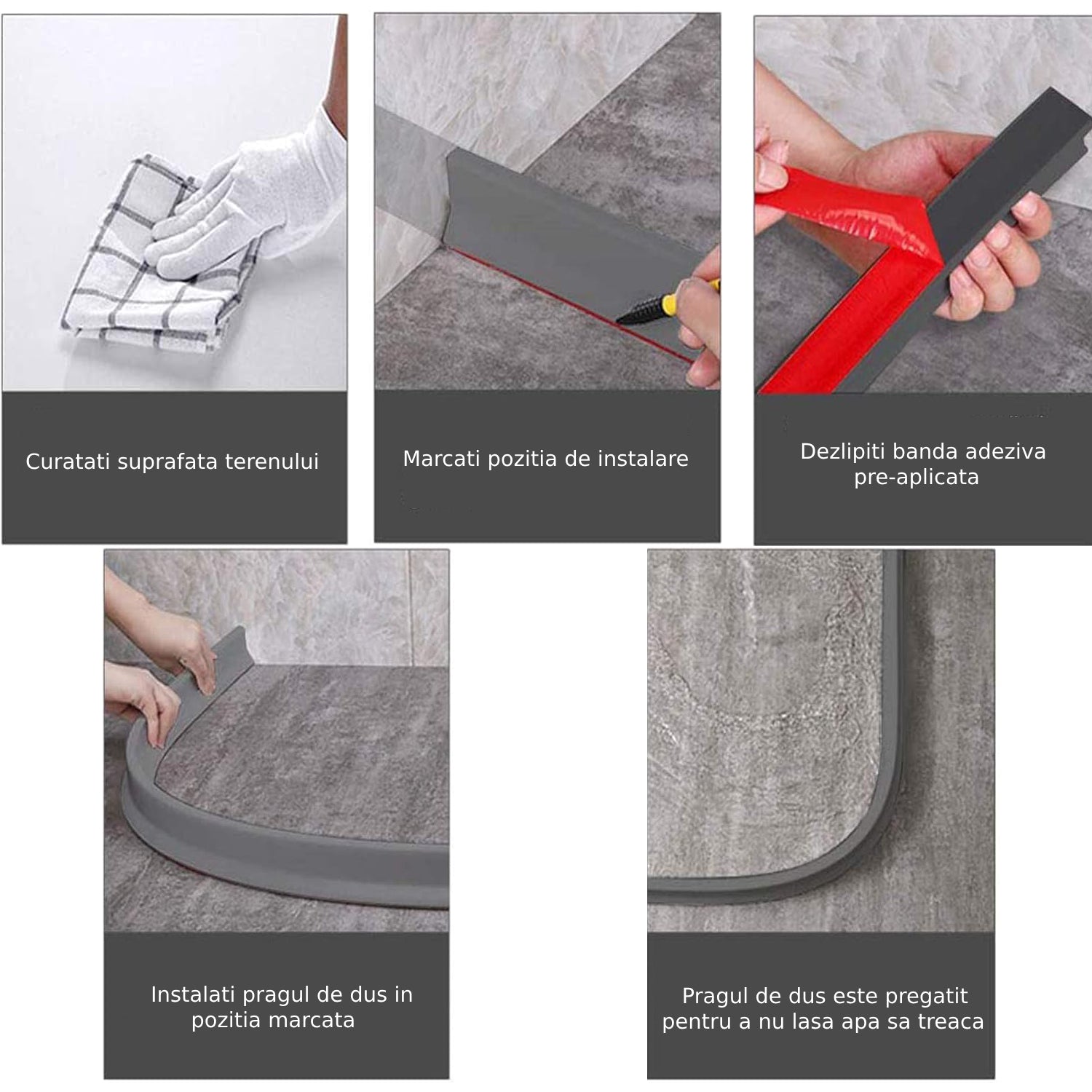 Curatati suprafata terenului

Marcati pozitia de instalare

Dezlipiti banda adeziva pre-aplicata

Instalati pragul de dus in pozitia marcata

Pragul de dus este pregatit pentru a nu lasa apa sa treaca